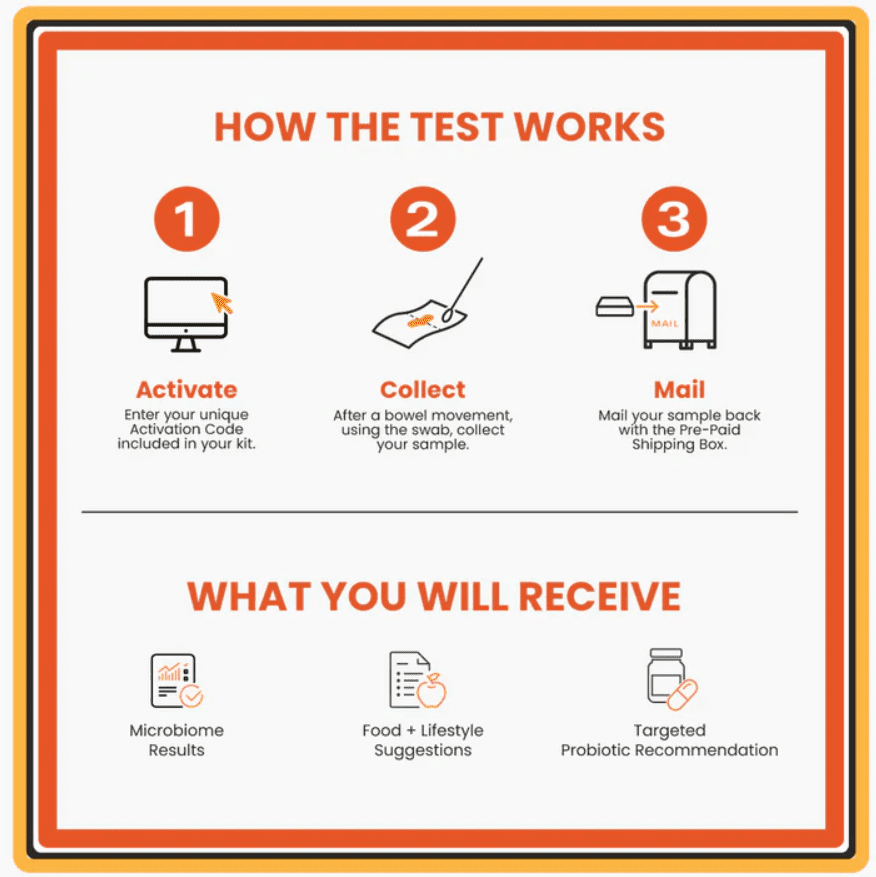 HOW THE TEST WORKS

1

Activate
Enter your unique Activation Code included in your kit.

2

Collect
After a bowel movement, using the swab, collect your sample.

3

MAIL

Mail
Mail your sample back with the Pre-Paid Shipping Box.

WHAT YOU WILL RECEIVE

Microbiome Results

Food + Lifestyle Suggestions

Targeted Probiotic Recommendation