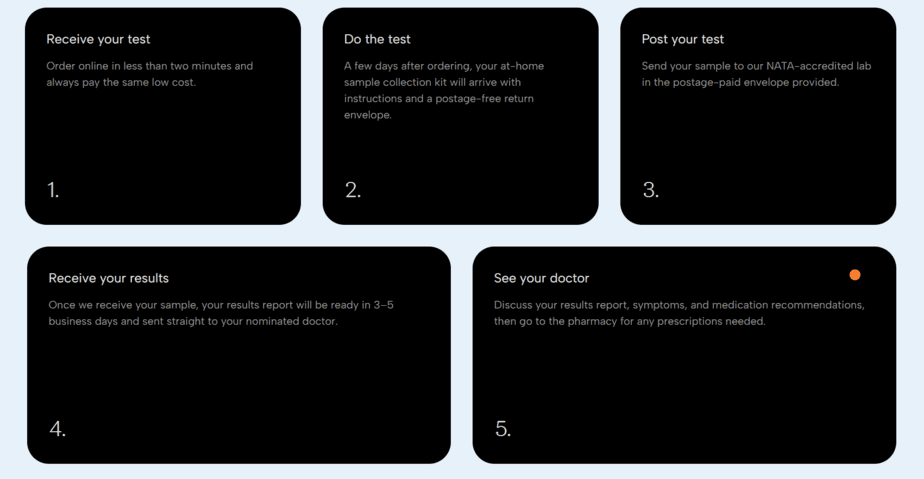 Receive your test

Order online in less than two minutes and always pay the same low cost.

1.

Do the test

A few days after ordering, your at-home sample collection kit will arrive with instructions and a postage-free return envelope.

2.

Post your test

Send your sample to our NATA-accredited lab in the postage-paid envelope provided.

3.

Receive your results

Once we receive your sample, your results report will be ready in 3–5 business days and sent straight to your nominated doctor.

4.

See your doctor

Discuss your results report, symptoms, and medication recommendations, then go to the pharmacy for any prescriptions needed.

5.