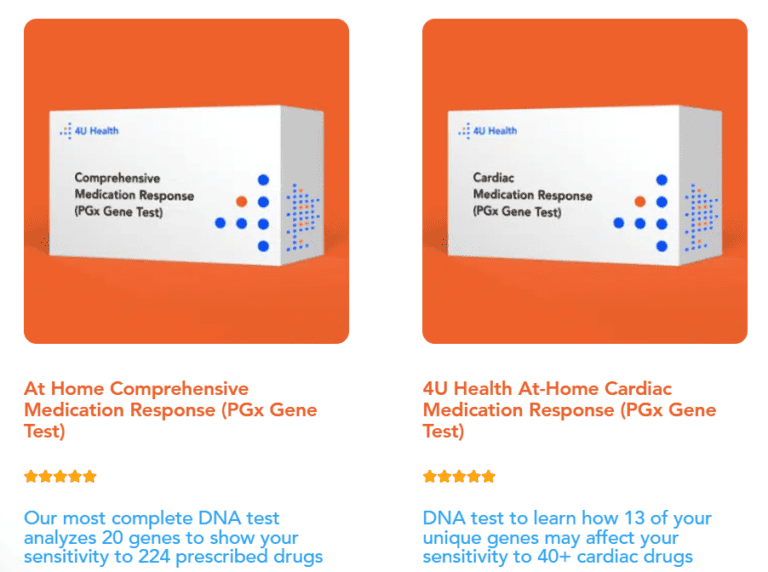 4U Health

Comprehensive Medication Response (PGx Gene Test)

At Home Comprehensive Medication Response (PGx Gene Test)

Our most complete DNA test analyzes 20 genes to show your sensitivity to 224 prescribed drugs

4U Health

Cardiac Medication Response (PGx Gene Test)

4U Health At-Home Cardiac Medication Response (PGx Gene Test)

DNA test to learn how 13 of your unique genes may affect your sensitivity to 40+ cardiac drugs